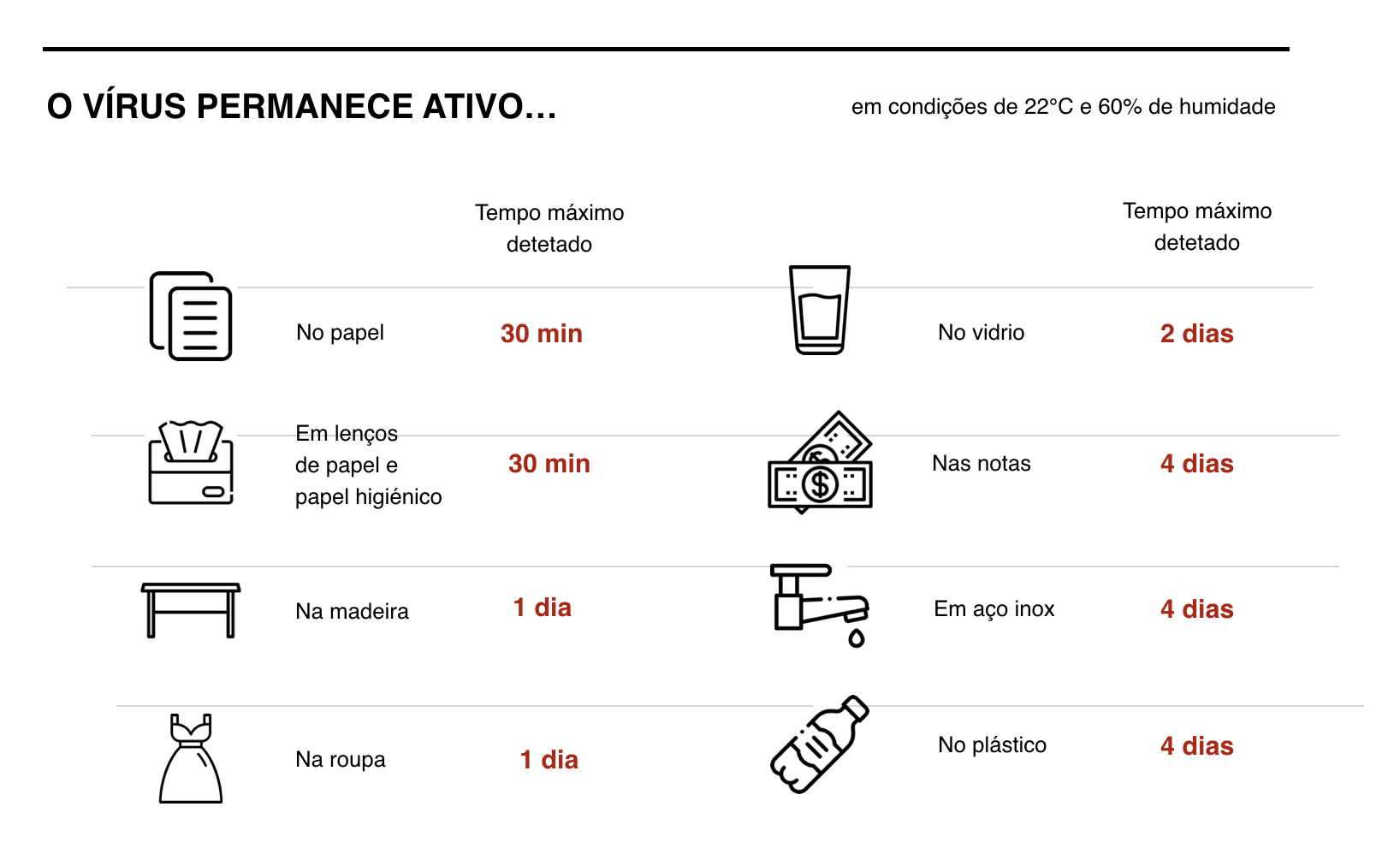 O VÍRUS PERMANECE ATIVO…

em condições de 22°C e 60% de humidade

| | Tempo máximo detetado |
|---|---|
| No papel | 30 min |
| Em lenços de papel e papel higiénico | 30 min |
| Na madeira | 1 dia |
| Na roupa | 1 dia |

| | Tempo máximo detetado |
|---|---|
| No vidrio | 2 dias |
| Nas notas | 4 dias |
| Em aço inox | 4 dias |
| No plástico | 4 dias |